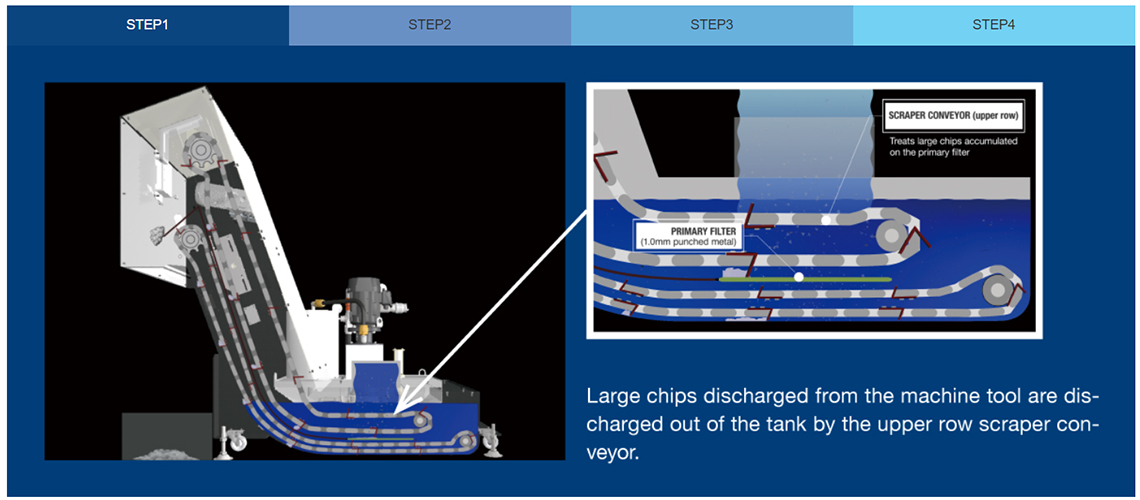 STEP1 STEP2 STEP3 STEP4

SCRAPER CONVEYOR (upper row)
Treats large chips accumulated on the primary filter

PRIMARY FILTER
(1.0mm punched metal)

Large chips discharged from the machine tool are discharged out of the tank by the upper row scraper conveyor.