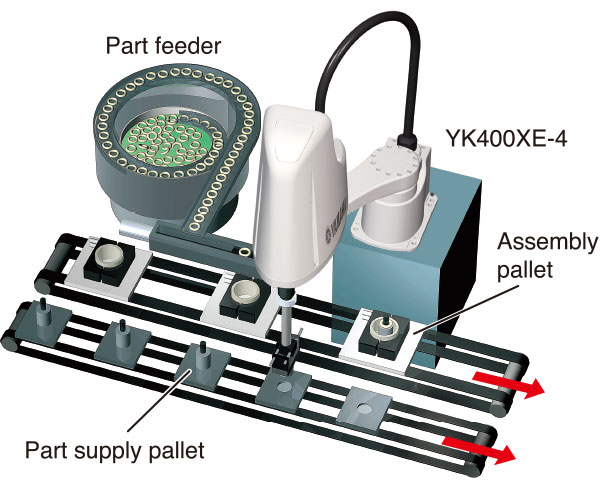 Part feeder

YK400XE-4

YAMAHA

Assembly pallet

Part supply pallet