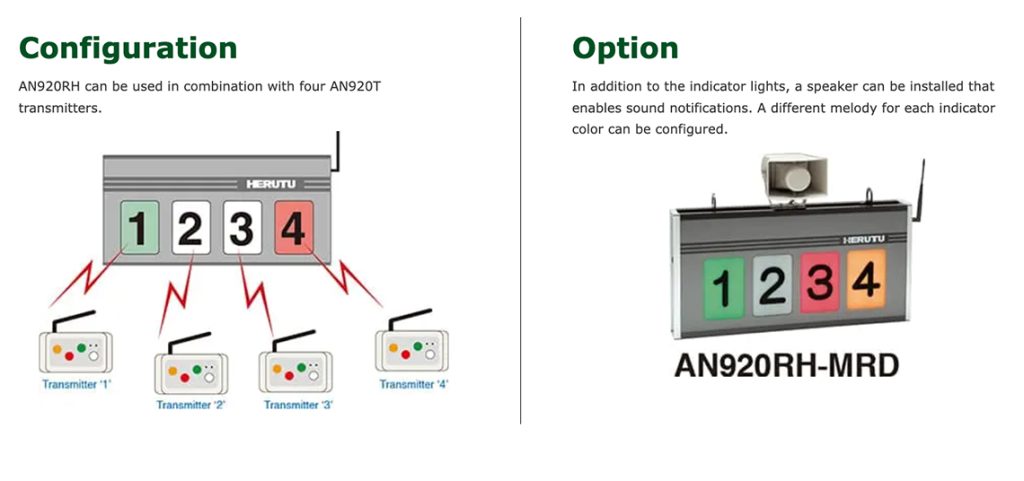 Configuration

AN920RH can be used in combination with four AN920T transmitters.

HERUTU

1 2 3 4

Transmitter '1'

Transmitter '2'

Transmitter '3'

Transmitter '4'

Option

In addition to the indicator lights, a speaker can be installed that enables sound notifications. A different melody for each indicator color can be configured.

HERUTU

1 2 3 4

AN920RH-MRD